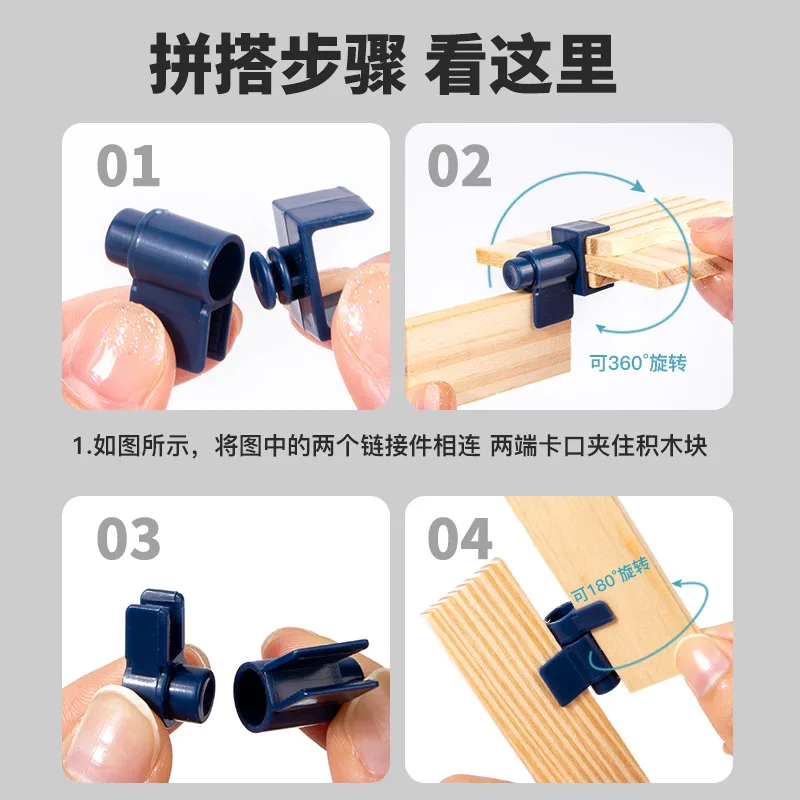 拼搭步骤 看这里

01

02

可360°旋转

1.如图所示，将图中的两个链接件相连 两端卡口夹住积木块

03

04

可180°旋转