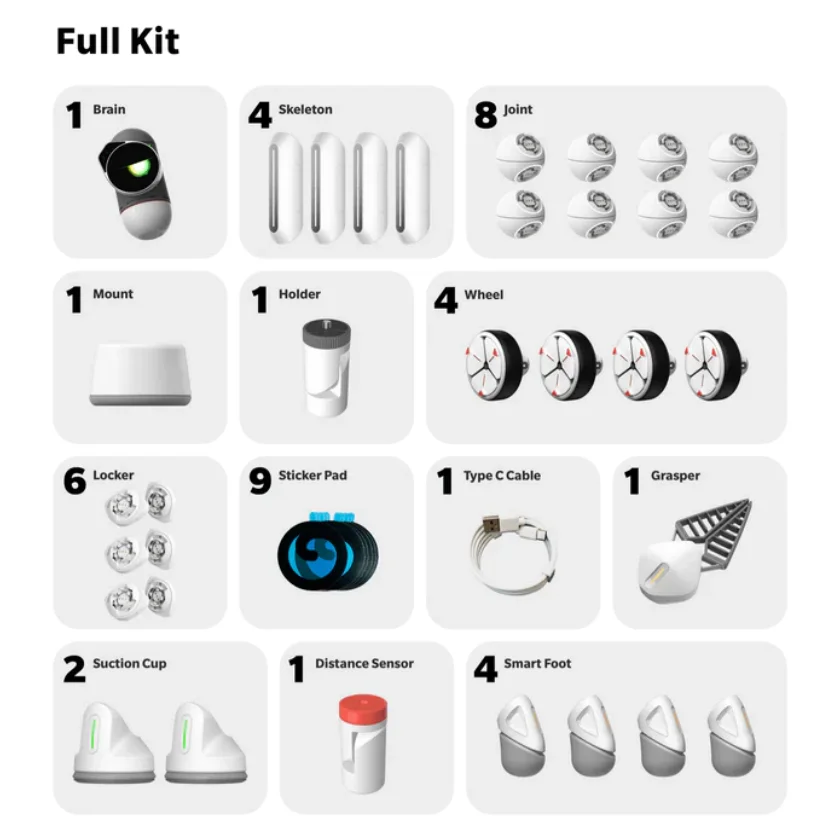 Full Kit

1 Brain

4 Skeleton

8 Joint

1 Mount

1 Holder

4 Wheel

6 Locker

9 Sticker Pad

1 Type C Cable

1 Grasper

2 Suction Cup

1 Distance Sensor

4 Smart Foot