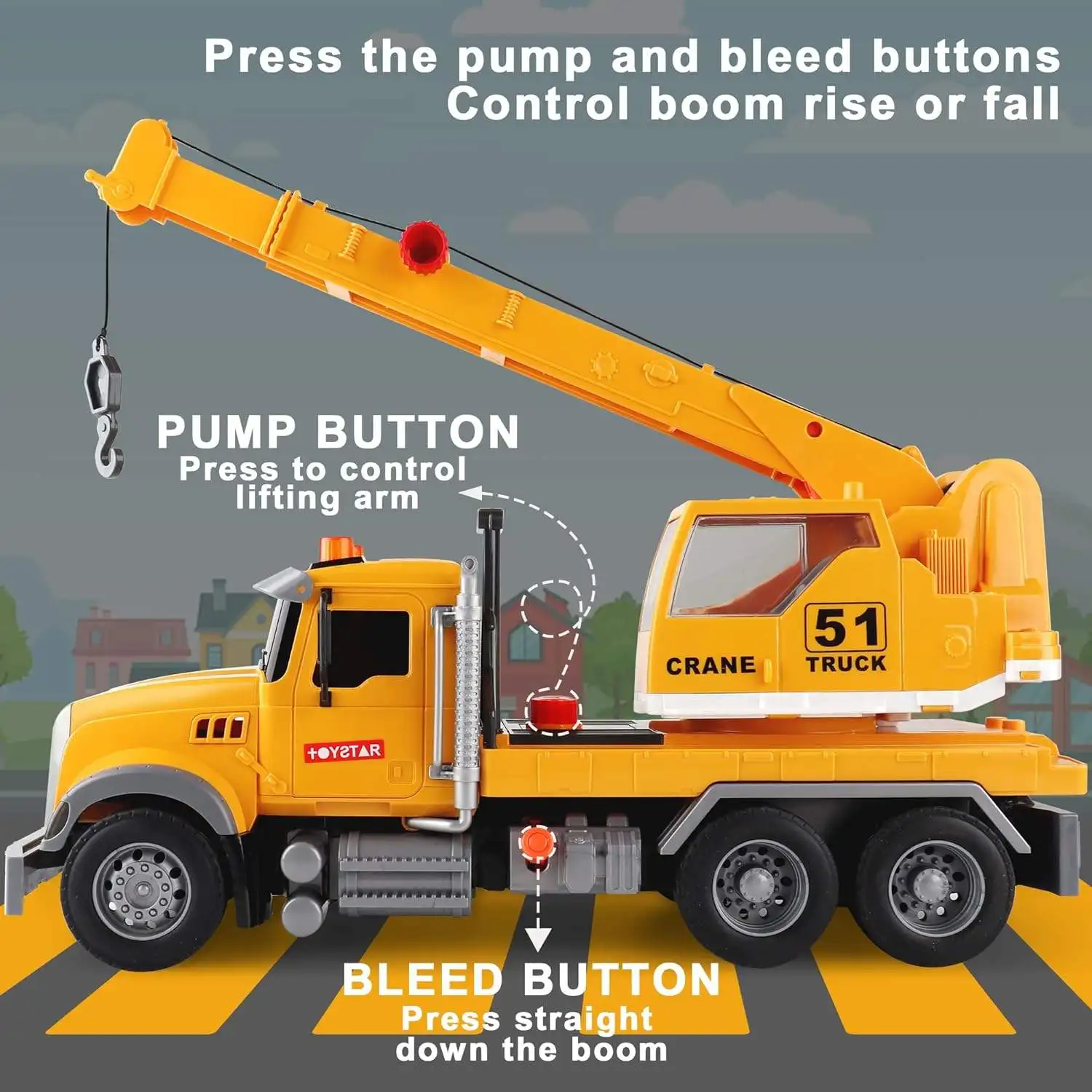 Press the pump and bleed buttons
Control boom rise or fall

PUMP BUTTON
Press to control lifting arm

51
CRANE TRUCK

TOYSTAR

BLEED BUTTON
Press straight down the boom