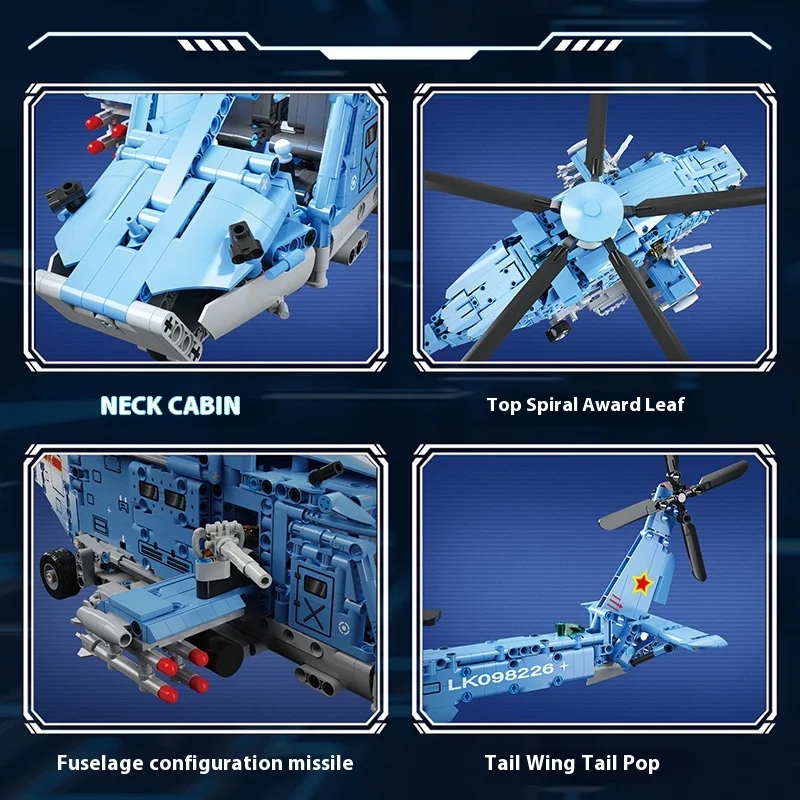 NECK CABIN

Top Spiral Award Leaf

LK098226

Fuselage configuration missile

Tail Wing Tail Pop